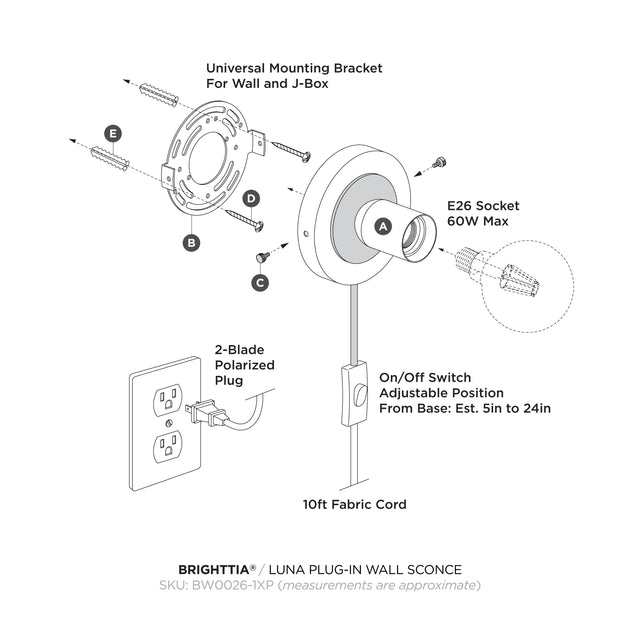 Universal Mounting Bracket
For Wall and J-Box

E

D

B

C

A

E26 Socket
60W Max

2-Blade
Polarized
Plug

On/Off Switch
Adjustable Position
From Base: Est. 5in to 24in

10ft Fabric Cord

BRIGHTTIA® / LUNA PLUG-IN WALL SCONCE
SKU: BW0026-1XP (measurements are approximate)