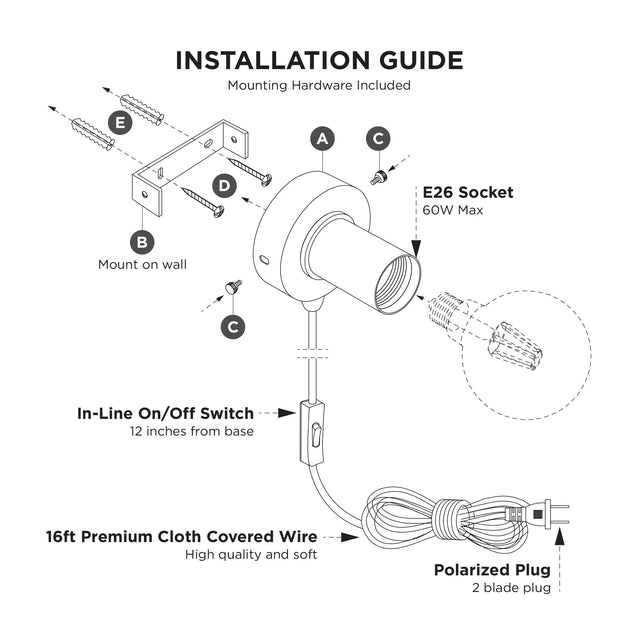 INSTALLATION GUIDE
Mounting Hardware Included

E

A

C

D

E26 Socket
60W Max

B

Mount on wall

C

In-Line On/Off Switch
12 inches from base

16ft Premium Cloth Covered Wire
High quality and soft

Polarized Plug
2 blade plug