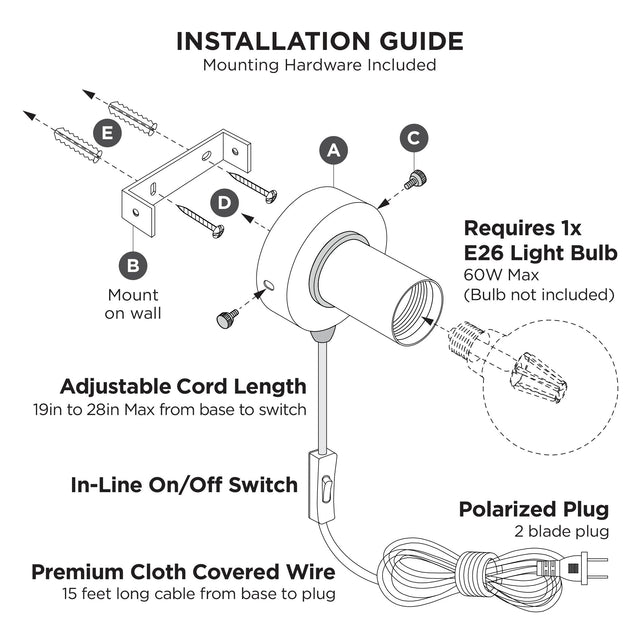 INSTALLATION GUIDE
Mounting Hardware Included

E

A

C

D

B

Mount on wall

Requires 1x E26 Light Bulb
60W Max
(Bulb not included)

Adjustable Cord Length
19in to 28in Max from base to switch

In-Line On/Off Switch

Polarized Plug
2 blade plug

Premium Cloth Covered Wire
15 feet long cable from base to plug